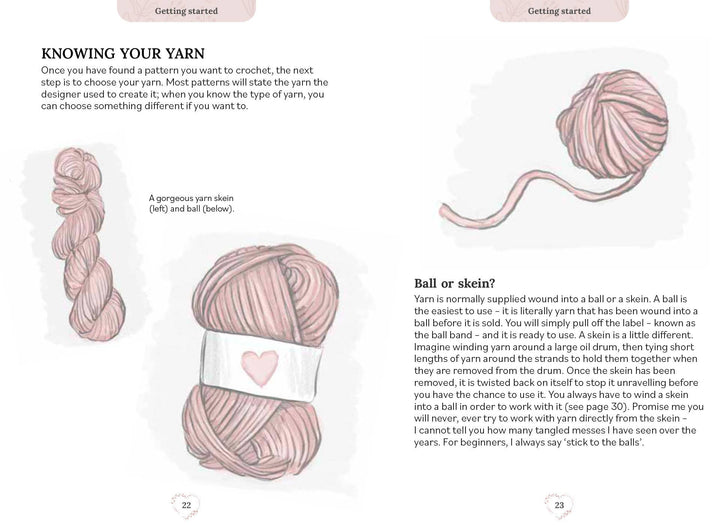 Getting started

KNOWING YOUR YARN

Once you have found a pattern you want to crochet, the next step is to choose your yarn. Most patterns will state the yarn the designer used to create it; when you know the type of yarn, you can choose something different if you want to.

A gorgeous yarn skein (left) and ball (below).

22

Getting started

Ball or skein?

Yarn is normally supplied wound into a ball or a skein. A ball is the easiest to use – it is literally yarn that has been wound into a ball before it is sold. You will simply pull off the label – known as the ball band – and it is ready to use. A skein is a little different. Imagine winding yarn around a large oil drum, then tying short lengths of yarn around the strands to hold them together when they are removed from the drum. Once the skein has been removed, it is twisted back on itself to stop it unravelling before you have the chance to use it. You always have to wind a skein into a ball in order to work with it (see page 30). Promise me you will never, ever try to work with yarn directly from the skein – I cannot tell you how many tangled messes I have seen over the years. For beginners, I always say 'stick to the balls'.

23