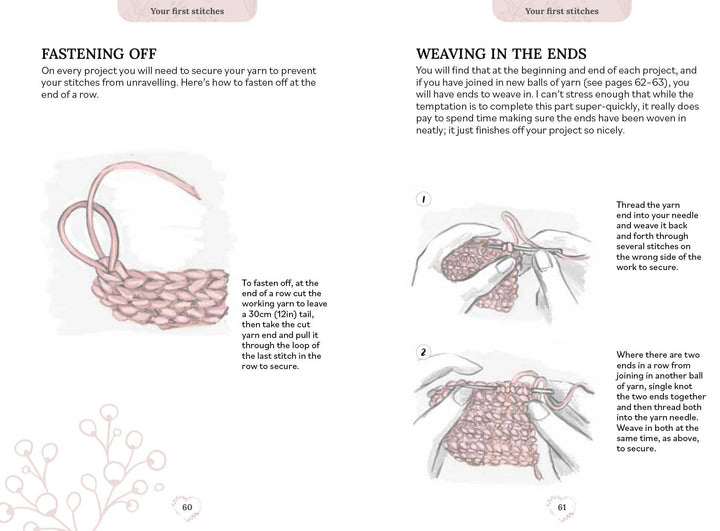 Your first stitches

FASTENING OFF

On every project you will need to secure your yarn to prevent your stitches from unravelling. Here's how to fasten off at the end of a row.

To fasten off, at the end of a row cut the working yarn to leave a 30cm (12in) tail, then take the cut yarn end and pull it through the loop of the last stitch in the row to secure.

60

Your first stitches

WEAVING IN THE ENDS

You will find that at the beginning and end of each project, and if you have joined in new balls of yarn (see pages 62–63), you will have ends to weave in. I can't stress enough that while the temptation is to complete this part super-quickly, it really does pay to spend time making sure the ends have been woven in neatly; it just finishes off your project so nicely.

1

Thread the yarn end into your needle and weave it back and forth through several stitches on the wrong side of the work to secure.

2

Where there are two ends in a row from joining in another ball of yarn, single knot the two ends together and then thread both into the yarn needle. Weave in both at the same time, as above, to secure.

61